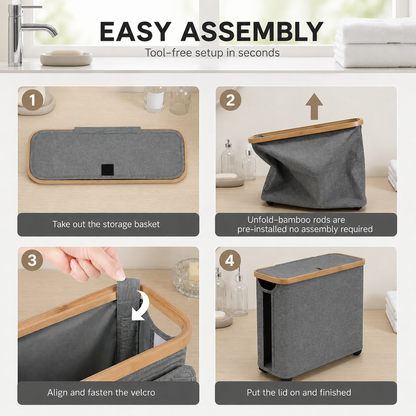 EASY ASSEMBLY
Tool-free setup in seconds

1

Take out the storage basket

2

Unfold-bamboo rods are pre-installed no assembly required

3

Align and fasten the velcro

4

Put the lid on and finished